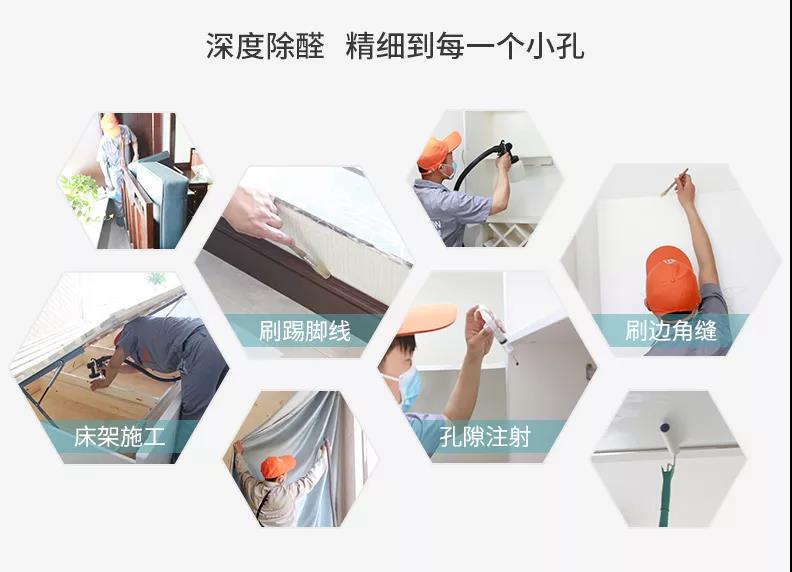 深度除醛 精细到每一个小孔

刷踢脚线

刷边角缝

床架施工

孔隙注射